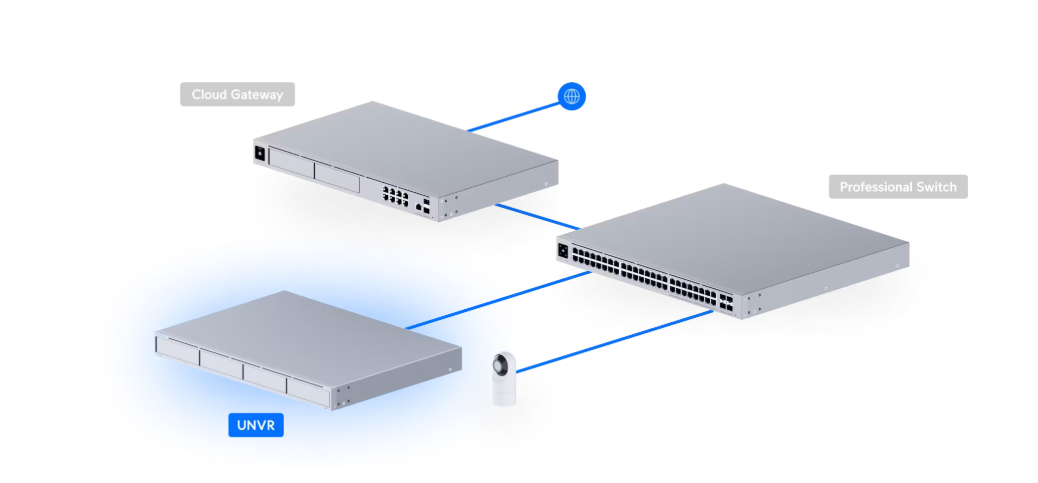 Cloud Gateway

Professional Switch

UNVR