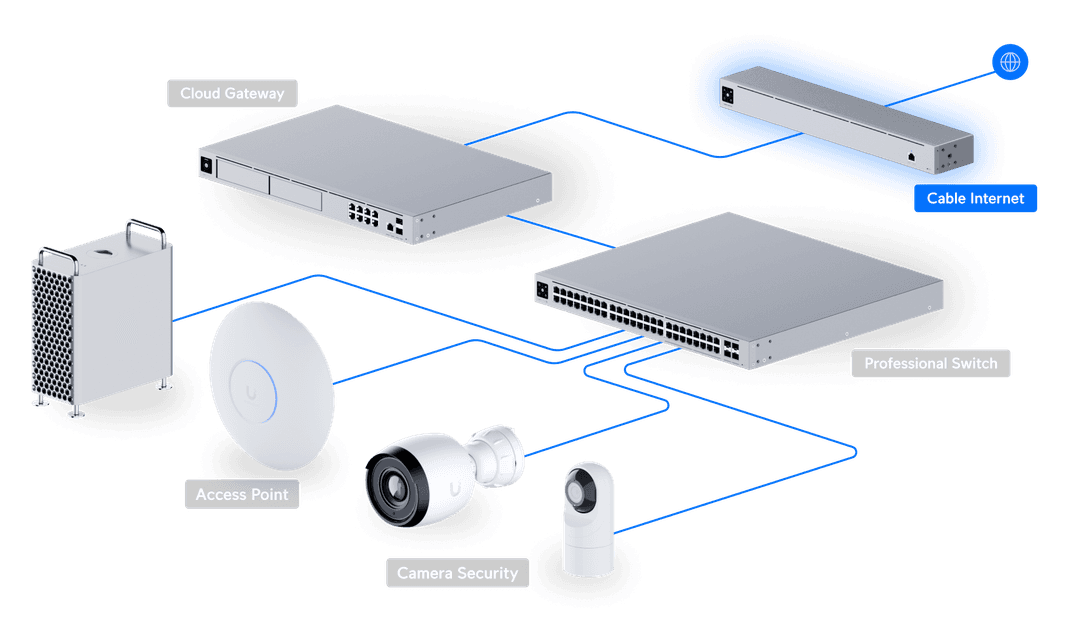 Cloud Gateway

Cable Internet

Professional Switch

Access Point

Camera Security