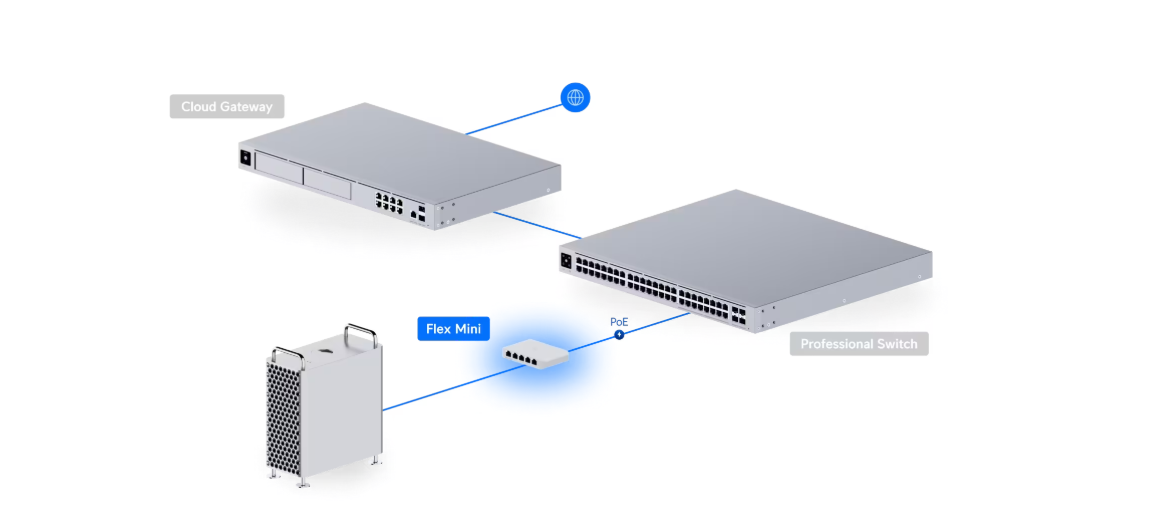 Cloud Gateway

Flex Mini

PoE

Professional Switch