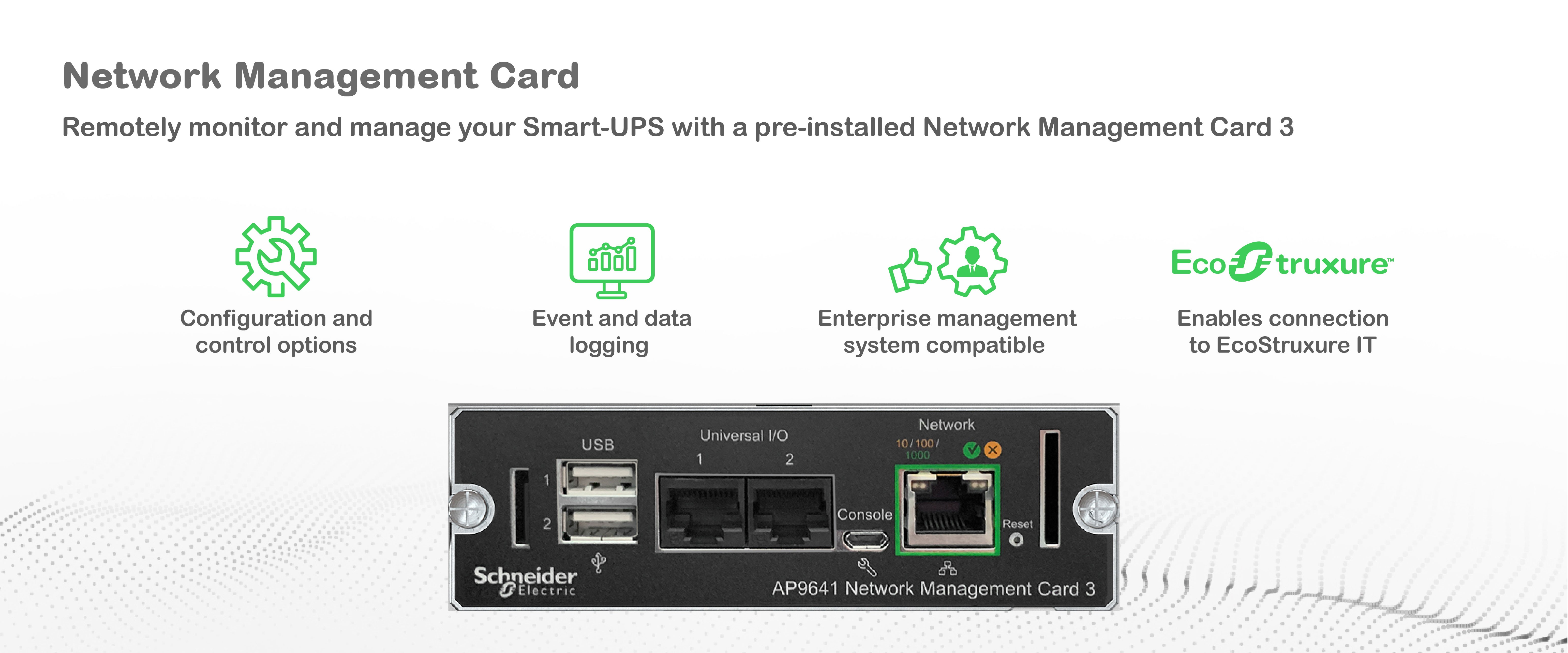 Network Management Card

Remotely monitor and manage your Smart-UPS with a pre-installed Network Management Card 3

Configuration and control options

Event and data logging

Enterprise management system compatible

EcoStruxure™

Enables connection to EcoStruxure IT

USB
1
2
Universal I/O
1
2
Network
10/100/1000
Console
Reset
Schneider Electric
AP9641 Network Management Card 3