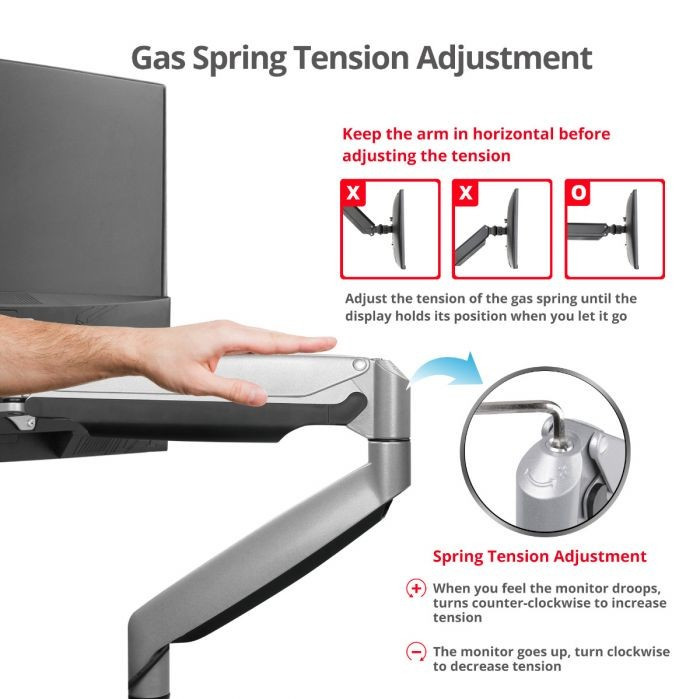 Gas Spring Tension Adjustment

Keep the arm in horizontal before adjusting the tension

X

X

O

Adjust the tension of the gas spring until the display holds its position when you let it go

Spring Tension Adjustment

+ When you feel the monitor droops, turns counter-clockwise to increase tension

− The monitor goes up, turn clockwise to decrease tension