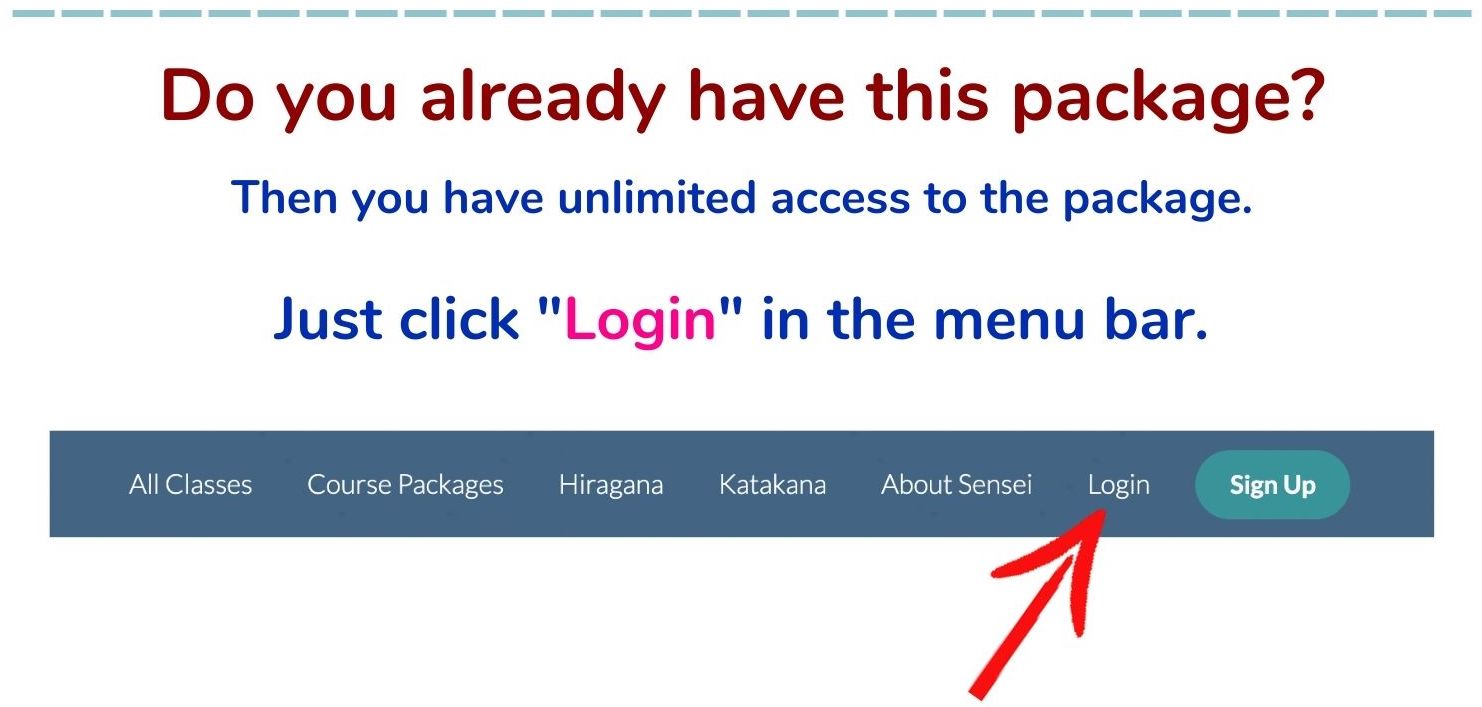 Do you already have this package?

Then you have unlimited access to the package.

Just click "Login" in the menu bar.

All Classes Course Packages Hiragana Katakana About Sensei Login Sign Up