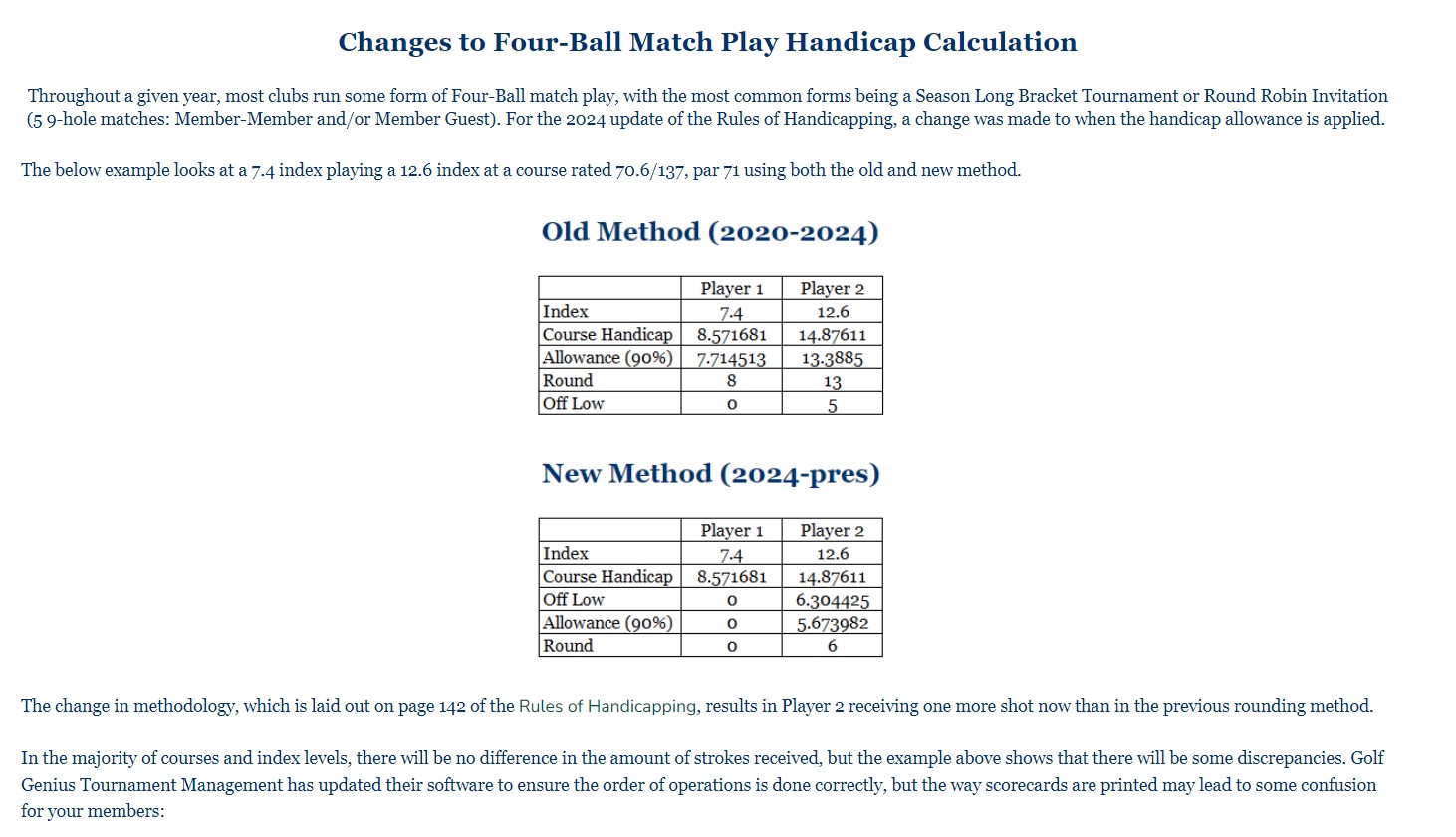 Changes to Four-Ball Match Play Handicap Calculation

Throughout a given year, most clubs run some form of Four-Ball match play, with the most common forms being a Season Long Bracket Tournament or Round Robin Invitation (5 9-hole matches: Member-Member and/or Member Guest). For the 2024 update of the Rules of Handicapping, a change was made to when the handicap allowance is applied.

The below example looks at a 7.4 index playing a 12.6 index at a course rated 70.6/137, par 71 using both the old and new method.

Old Method (2020-2024)

| | Player 1 | Player 2 |
|---|---|---|
| Index | 7.4 | 12.6 |
| Course Handicap | 8.571681 | 14.87611 |
| Allowance (90%) | 7.714513 | 13.3885 |
| Round | 8 | 13 |
| Off Low | 0 | 5 |

New Method (2024-pres)

| | Player 1 | Player 2 |
|---|---|---|
| Index | 7.4 | 12.6 |
| Course Handicap | 8.571681 | 14.87611 |
| Off Low | 0 | 6.304425 |
| Allowance (90%) | 0 | 5.673982 |
| Round | 0 | 6 |

The change in methodology, which is laid out on page 142 of the Rules of Handicapping, results in Player 2 receiving one more shot now than in the previous rounding method.

In the majority of courses and index levels, there will be no difference in the amount of strokes received, but the example above shows that there will be some discrepancies. Golf Genius Tournament Management has updated their software to ensure the order of operations is done correctly, but the way scorecards are printed may lead to some confusion for your members: