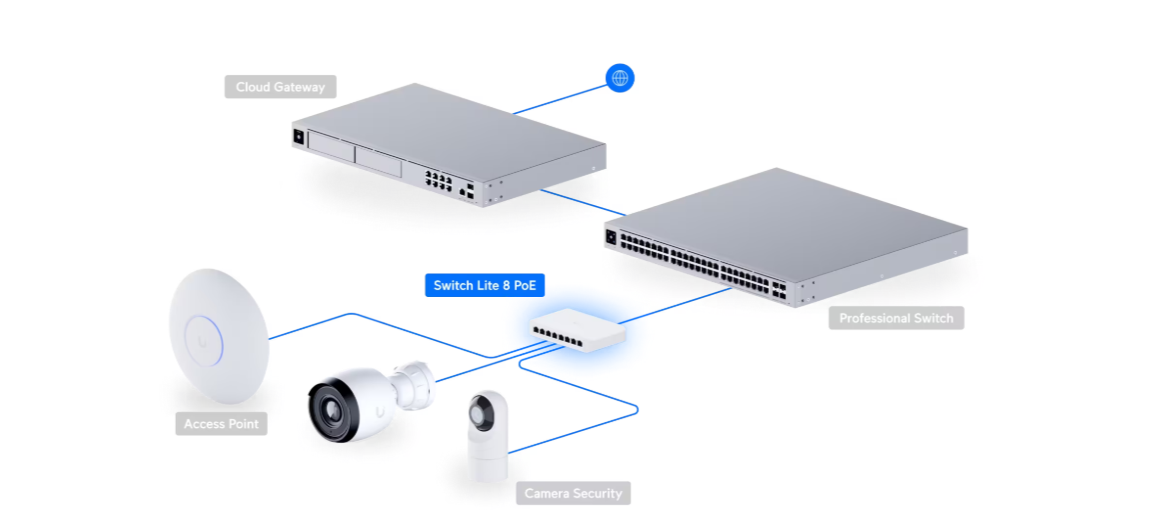 Cloud Gateway

Switch Lite 8 PoE

Professional Switch

Access Point

Camera Security