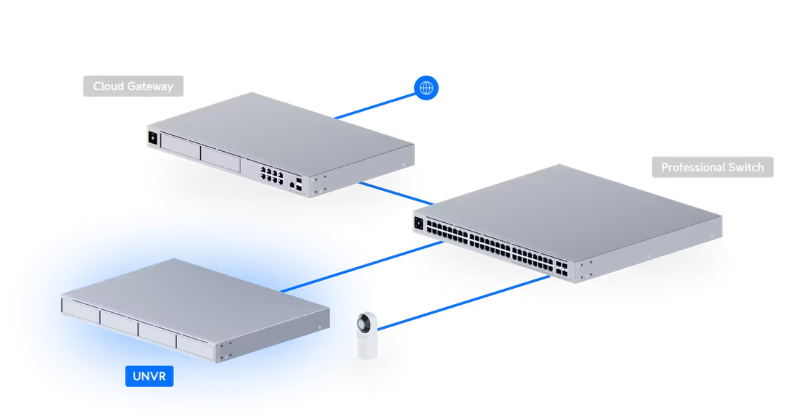 Cloud Gateway

Professional Switch

UNVR