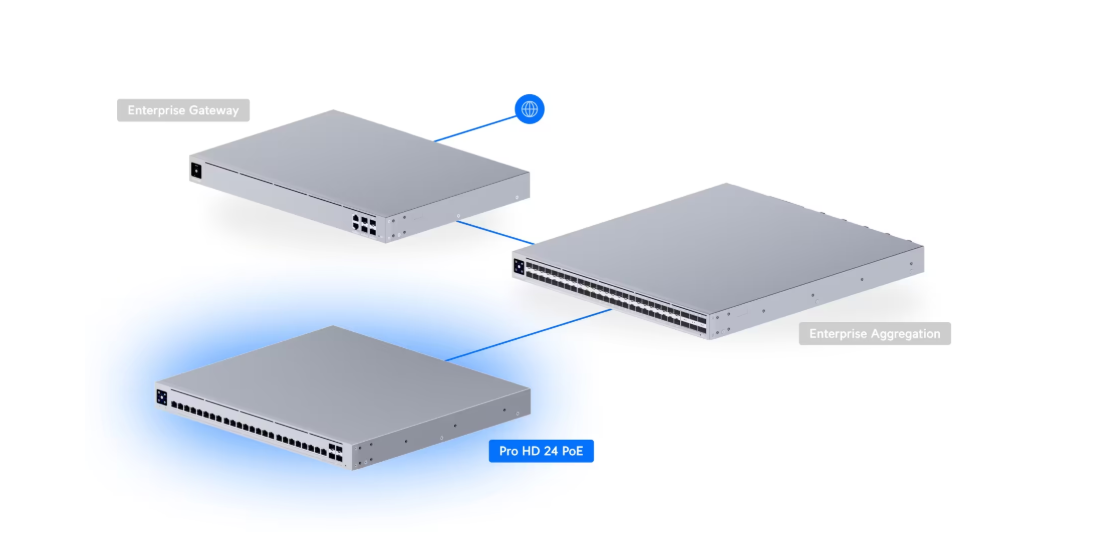 Enterprise Gateway

Enterprise Aggregation

Pro HD 24 PoE