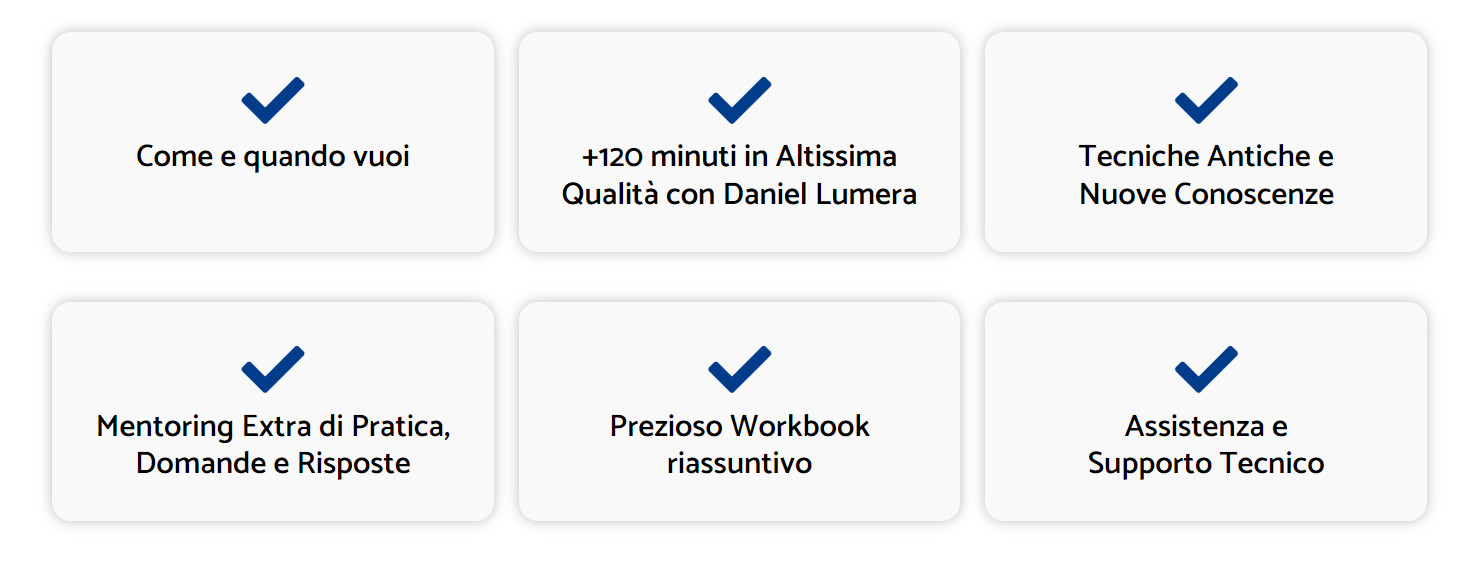 Come e quando vuoi

+120 minuti in Altissima Qualità con Daniel Lumera

Tecniche Antiche e Nuove Conoscenze

Mentoring Extra di Pratica, Domande e Risposte

Prezioso Workbook riassuntivo

Assistenza e Supporto Tecnico