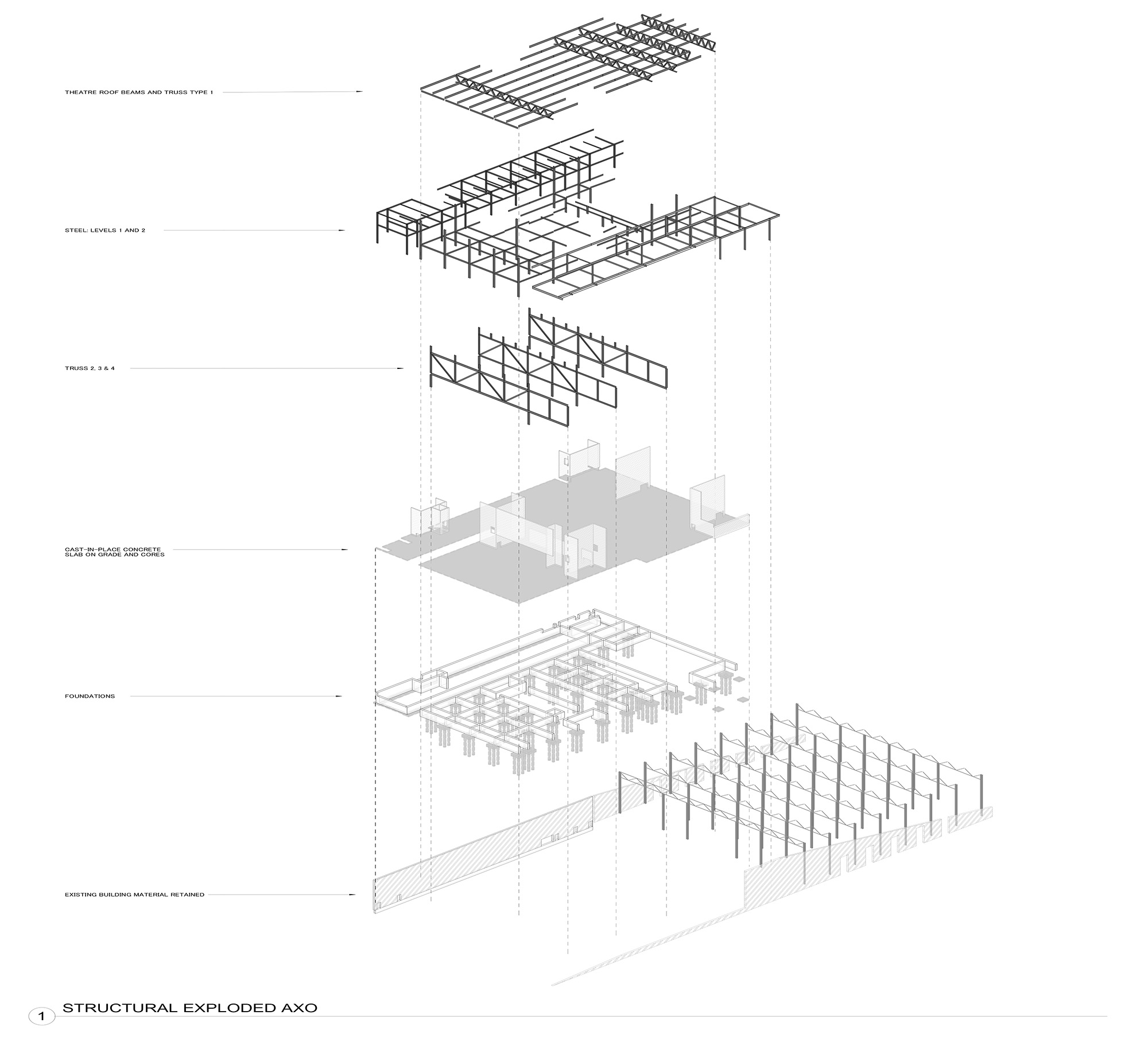 THEATRE ROOF BEAMS AND TRUSS TYPE 1

STEEL: LEVELS 1 AND 2

TRUSS 2, 3 & 4

CAST-IN-PLACE CONCRETE SLAB ON GRADE AND CORES

FOUNDATIONS

EXISTING BUILDING MATERIAL RETAINED

1 STRUCTURAL EXPLODED AXO