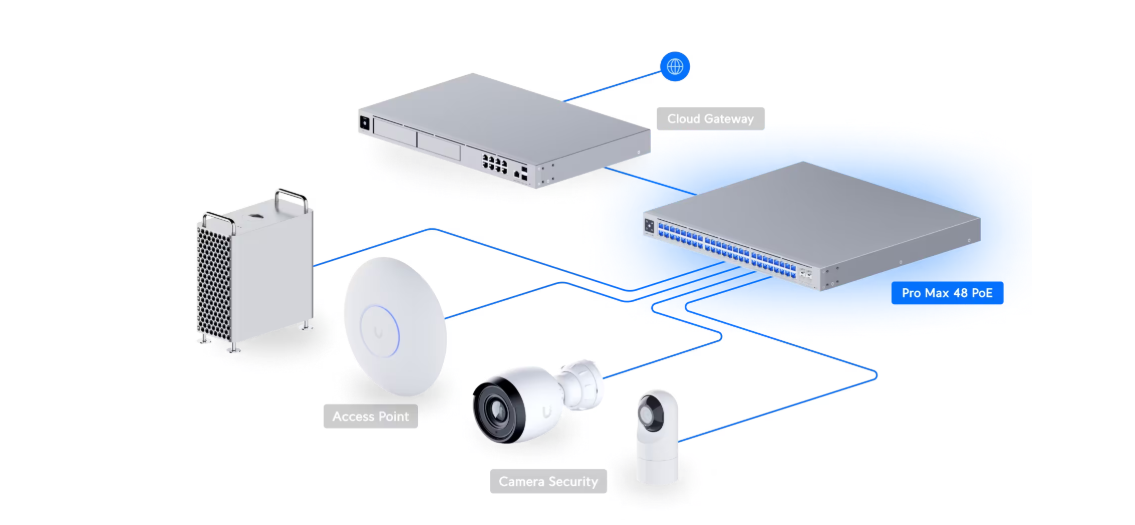 Cloud Gateway

Pro Max 48 PoE

Access Point

Camera Security